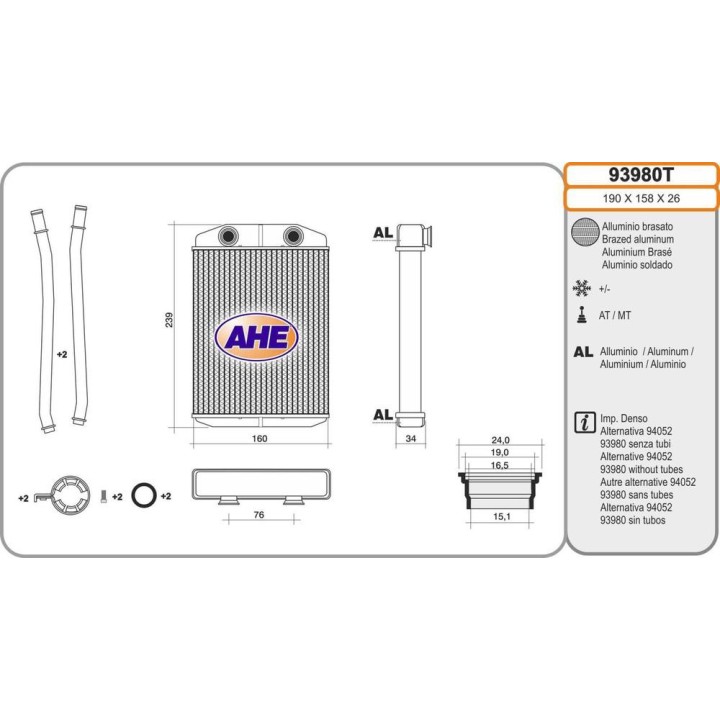 +2

239

AHE

160

AL

AL

34

+2

+2

+2

76

24,0
19,0
16,5

15,1

93980T

190 X 158 X 26

Alluminio brasato
Brazed aluminum
Aluminium Brasé
Aluminio soldado

+/-

AT / MT

AL Alluminio / Aluminum / Aluminium / Aluminio

Imp. Denso
Alternativa 94052
93980 senza tubi
Alternative 94052
93980 without tubes
Autre alternative 94052
93980 sans tubes
Alternativa 94052
93980 sin tubos