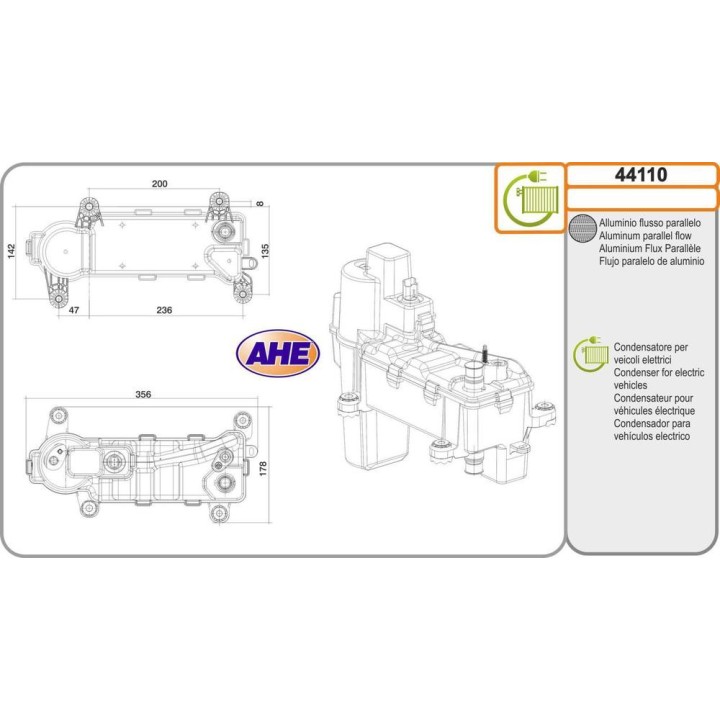 200

8

142

135

47

236

AHE

356

178

44110

Alluminio flusso parallelo
Aluminum parallel flow
Aluminium Flux Parallèle
Flujo paralelo de aluminio

Condensatore per veicoli elettrici
Condenser for electric vehicles
Condensateur pour véhicules électrique
Condensador para vehículos electrico