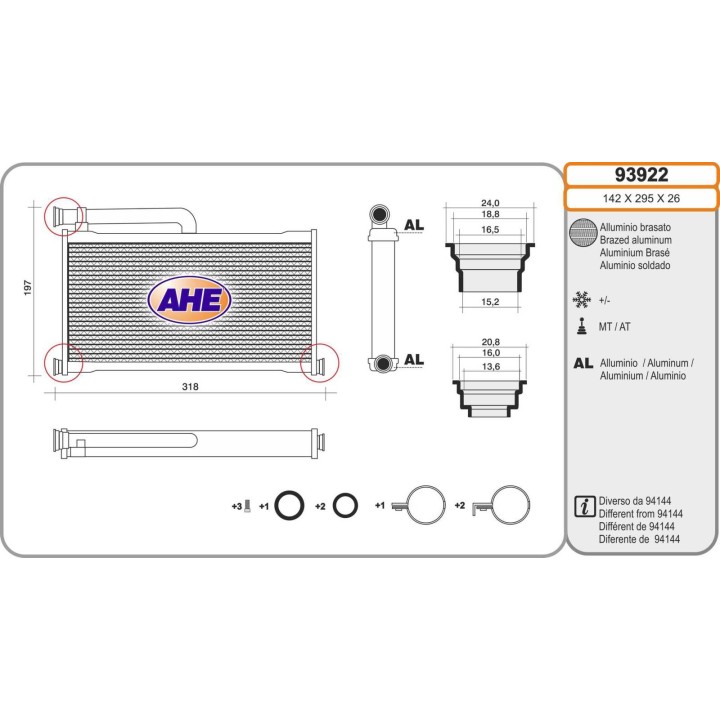 197

AHE

318

AL

AL

24,0
18,8
16,5
15,2

20,8
16,0
13,6

+3 +1 +2 +1 +2

93922

142 X 295 X 26

Alluminio brasato
Brazed aluminum
Aluminium Brasé
Aluminio soldado

+/-

MT / AT

AL Alluminio / Aluminum / Aluminium / Aluminio

Diverso da 94144
Different from 94144
Différent de 94144
Diferente de 94144